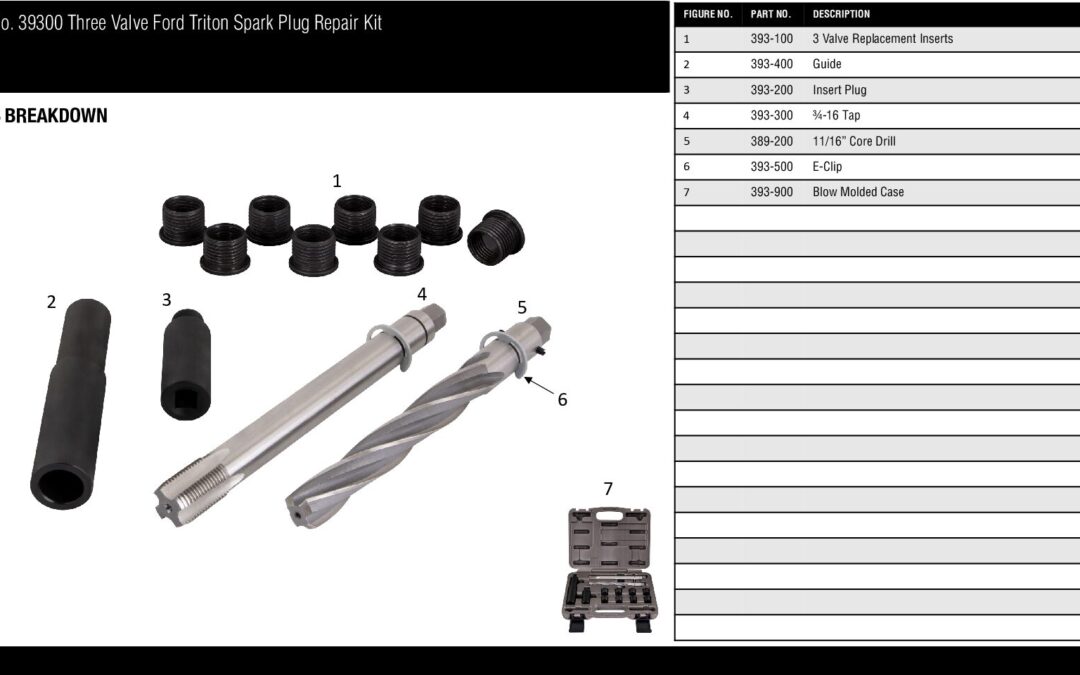 o. 39300 Three Valve Ford Triton Spark Plug Repair Kit

BREAKDOWN

1
2
3
4
5
6
7

| FIGURE NO. | PART NO. | DESCRIPTION |
|---|---|---|
| 1 | 393-100 | 3 Valve Replacement Inserts |
| 2 | 393-400 | Guide |
| 3 | 393-200 | Insert Plug |
| 4 | 393-300 | ¾-16 Tap |
| 5 | 389-200 | 11/16" Core Drill |
| 6 | 393-500 | E-Clip |
| 7 | 393-900 | Blow Molded Case |